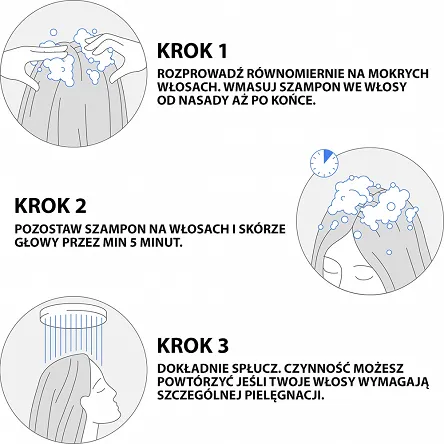 KROK 1

ROZPROWADŹ RÓWNOMIERNIE NA MOKRYCH WŁOSACH. WMASUJ SZAMPON WE WŁOSY OD NASADY AŻ PO KOŃCE.

KROK 2

POZOSTAW SZAMPON NA WŁOSACH I SKÓRZE GŁOWY PRZEZ MIN 5 MINUT.

KROK 3

DOKŁADNIE SPŁUCZ. CZYNNOŚĆ MOŻESZ POWTÓRZYĆ JEŚLI TWOJE WŁOSY WYMAGAJĄ SZCZEGÓLNEJ PIELĘGNACJI.